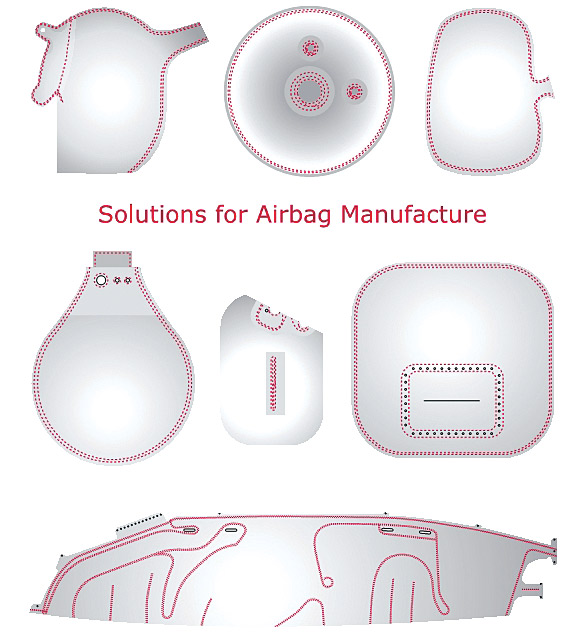 Solutions for Airbag Manufacture