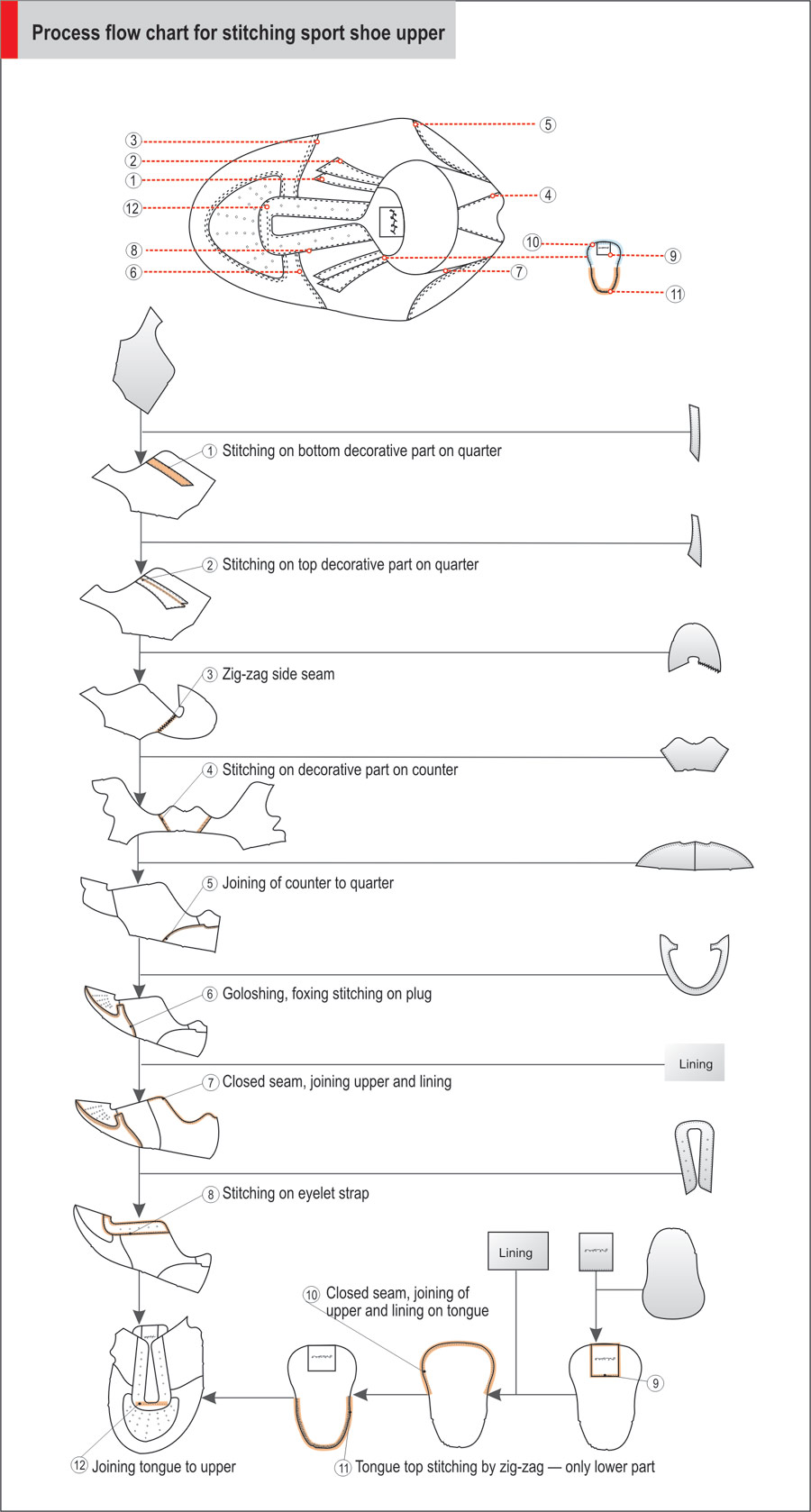 Process flow chart for stitching sport shoe upper

3
2
1
12
8
6
5
4
10
9
7
11

1 Stitching on bottom decorative part on quarter

2 Stitching on top decorative part on quarter

3 Zig-zag side seam

4 Stitching on decorative part on counter

5 Joining of counter to quarter

6 Goloshing, foxing stitching on plug

Lining

7 Closed seam, joining upper and lining

8 Stitching on eyelet strap

Lining

10 Closed seam, joining of upper and lining on tongue

9

12 Joining tongue to upper

11 Tongue top stitching by zig-zag — only lower part