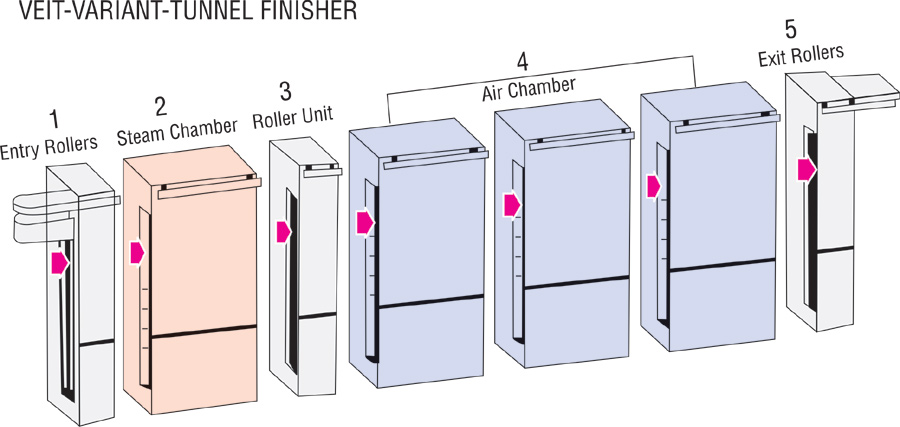 VEIT-VARIANT-TUNNEL FINISHER

1
Entry Rollers

2
Steam Chamber

3
Roller Unit

4
Air Chamber

5
Exit Rollers