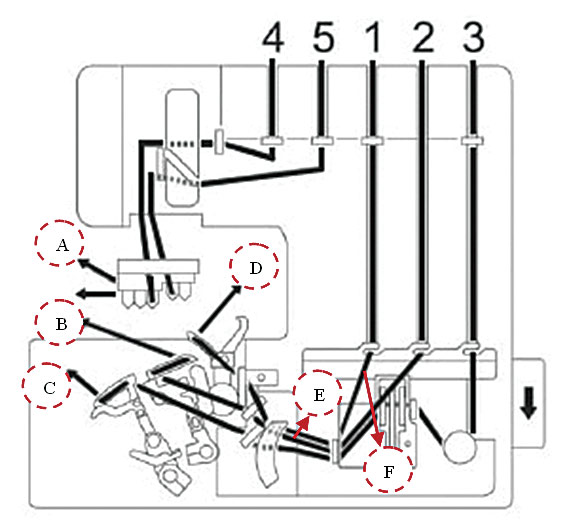 4 5 1 2 3

A

D

B

C

E

F