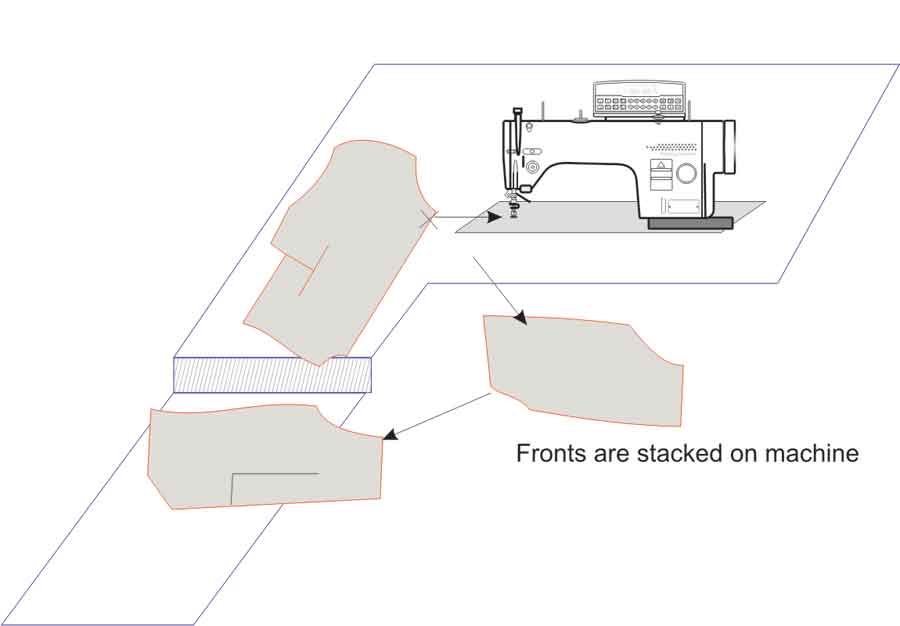 Fronts are stacked on machine